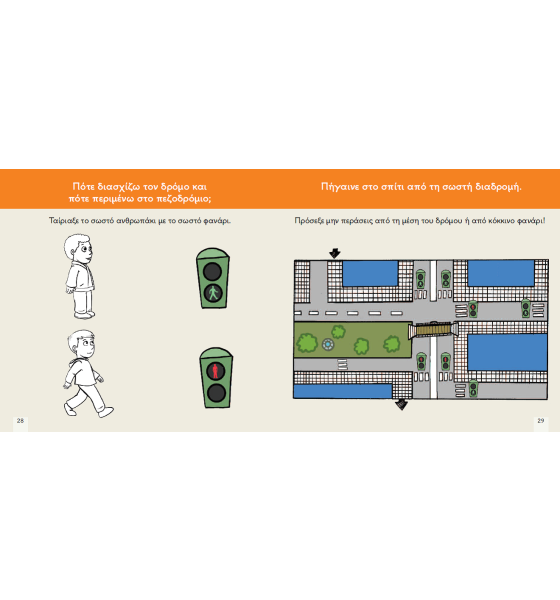 Πότε διασχίζω τον δρόμο και πότε περιμένω στο πεζοδρόμιο;

Ταίριαξε το σωστό ανθρωπάκι με το σωστό φανάρι.

28

Πήγαινε στο σπίτι από τη σωστή διαδρομή.

Πρόσεξε μην περάσεις από τη μέση του δρόμου ή από κόκκινο φανάρι!

29